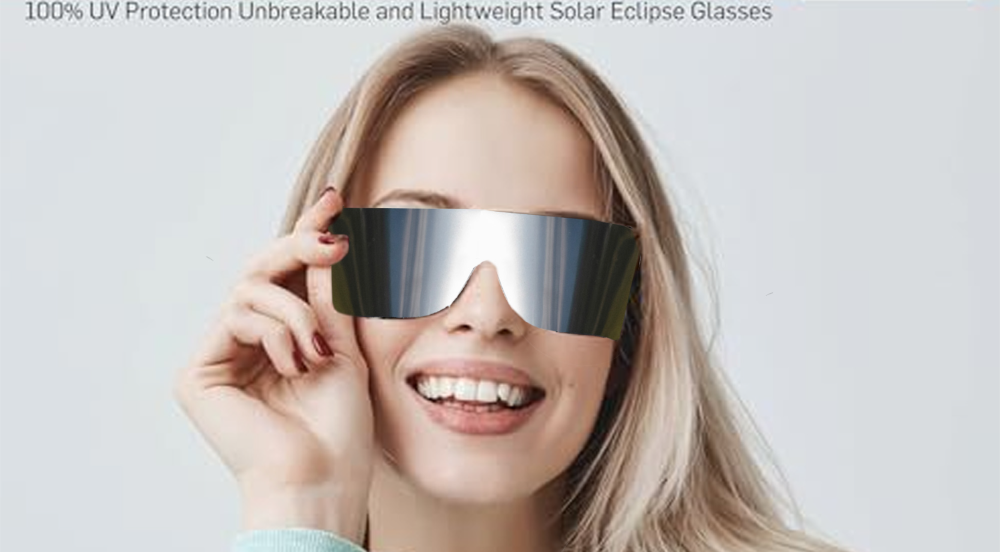 100% UV Protection Unbreakable and Lightweight Solar Eclipse Glasses